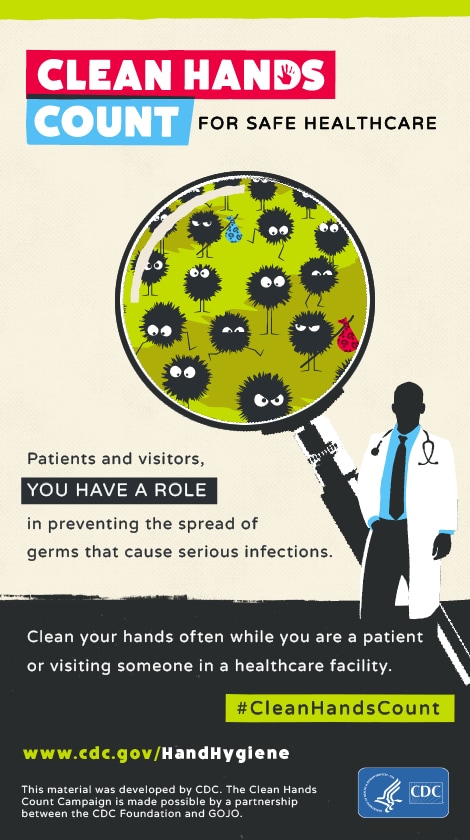 CLEAN HANDS
COUNT FOR SAFE HEALTHCARE

Patients and visitors,
YOU HAVE A ROLE
in preventing the spread of germs that cause serious infections.

Clean your hands often while you are a patient or visiting someone in a healthcare facility.

#CleanHandsCount

www.cdc.gov/HandHygiene

This material was developed by CDC. The Clean Hands Count Campaign is made possible by a partnership between the CDC Foundation and GOJO.

CDC